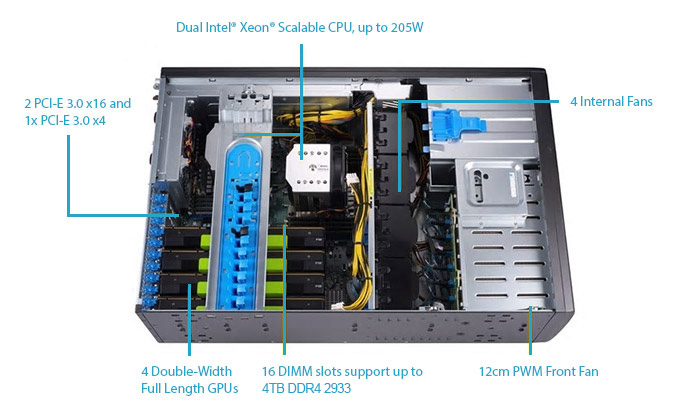 Dual Intel® Xeon® Scalable CPU, up to 205W

2 PCI-E 3.0 x16 and 1x PCI-E 3.0 x4

4 Internal Fans

4 Double-Width Full Length GPUs

16 DIMM slots support up to 4TB DDR4 2933

12cm PWM Front Fan