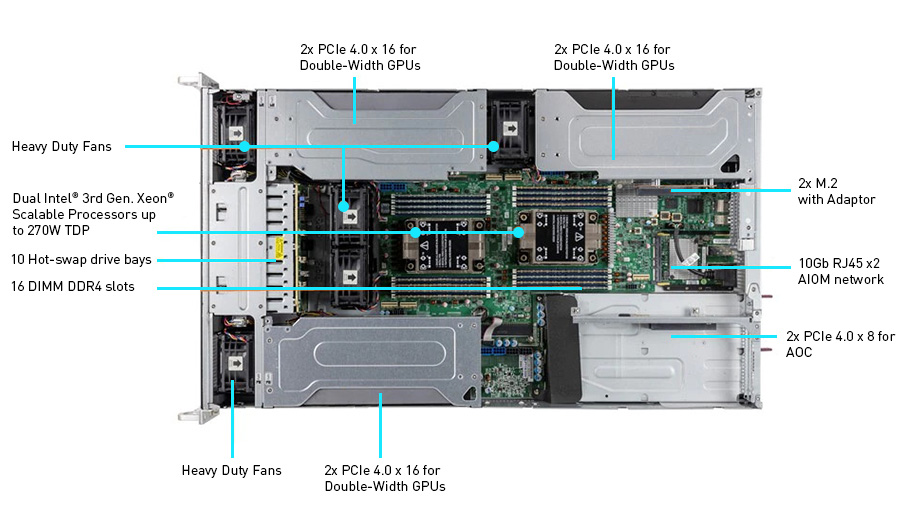 2x PCIe 4.0 x 16 for Double-Width GPUs

2x PCIe 4.0 x 16 for Double-Width GPUs

Heavy Duty Fans

Dual Intel® 3rd Gen. Xeon® Scalable Processors up to 270W TDP

10 Hot-swap drive bays

16 DIMM DDR4 slots

2x M.2 with Adaptor

10Gb RJ45 x2 AIOM network

2x PCIe 4.0 x 8 for AOC

Heavy Duty Fans

2x PCIe 4.0 x 16 for Double-Width GPUs