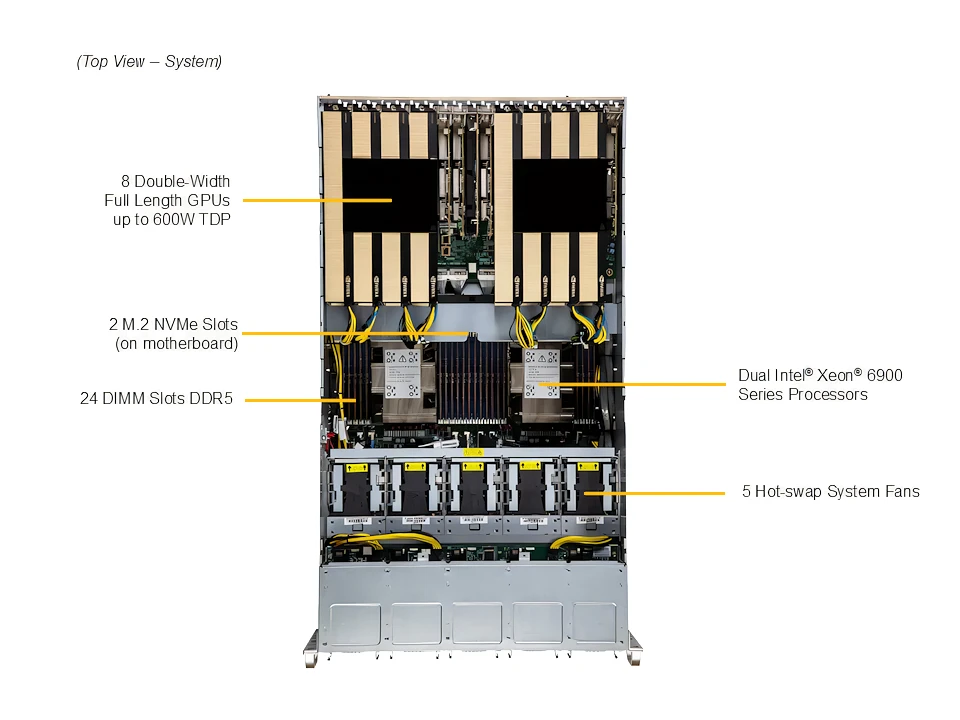 (Top View – System)

8 Double-Width Full Length GPUs up to 600W TDP

2 M.2 NVMe Slots (on motherboard)

24 DIMM Slots DDR5

Dual Intel® Xeon® 6900 Series Processors

5 Hot-swap System Fans